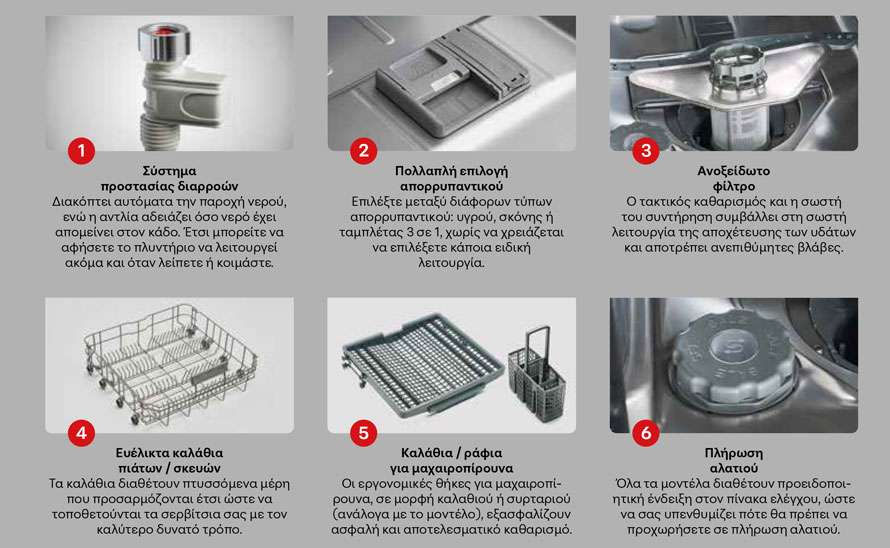 1

Σύστημα προστασίας διαρροών

Διακόπτει αυτόματα την παροχή νερού, ενώ η αντλία αδειάζει όσο νερό έχει απομείνει στον κάδο. Έτσι μπορείτε να αφήσετε το πλυντήριο να λειτουργεί ακόμα και όταν λείπετε ή κοιμάστε.

2

Πολλαπλή επιλογή απορρυπαντικού

Επιλέξτε μεταξύ διάφορων τύπων απορρυπαντικού: υγρού, σκόνης ή ταμπλέτας 3 σε 1, χωρίς να χρειάζεται να επιλέξετε κάποια ειδική λειτουργία.

3

Ανοξείδωτο φίλτρο

Ο τακτικός καθαρισμός και η σωστή του συντήρηση συμβάλλει στη σωστή λειτουργία της αποχέτευσης των υδάτων και αποτρέπει ανεπιθύμητες βλάβες.

4

Ευέλικτα καλάθια πιάτων / σκευών

Τα καλάθια διαθέτουν πτυσσόμενα μέρη που προσαρμόζονται έτσι ώστε να τοποθετούνται τα σερβίτσια σας με τον καλύτερο δυνατό τρόπο.

5

Καλάθια / ράφια για μαχαιροπίρουνα

Οι εργονομικές θήκες για μαχαιροπίρουνα, σε μορφή καλαθιού ή συρταριού (ανάλογα με το μοντέλο), εξασφαλίζουν ασφαλή και αποτελεσματικό καθαρισμό.

6

Πλήρωση αλατιού

Όλα τα μοντέλα διαθέτουν προειδοποιητική ένδειξη στον πίνακα ελέγχου, ώστε να σας υπενθυμίζει πότε θα πρέπει να προχωρήσετε σε πλήρωση αλατιού.