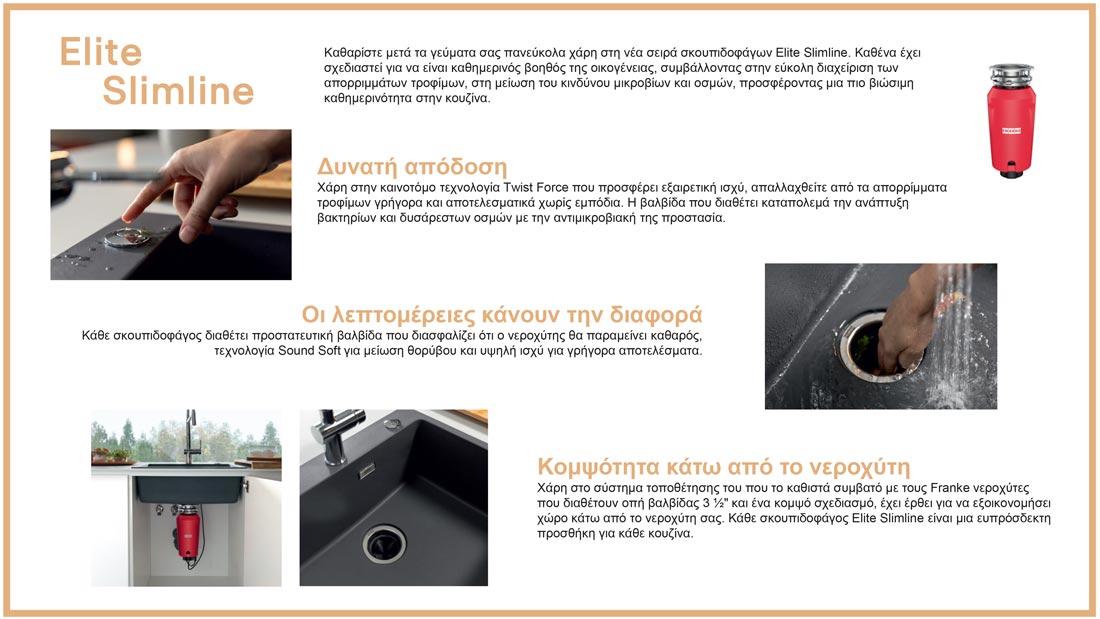 Elite Slimline

Καθαρίστε μετά τα γεύματα σας πανεύκολα χάρη στη νέα σειρά σκουπιδοφάγων Elite Slimline. Καθένα έχει σχεδιαστεί για να είναι καθημερινός βοηθός της οικογένειας, συμβάλλοντας στην εύκολη διαχείριση των απορριμμάτων τροφίμων, στη μείωση του κινδύνου μικροβίων και οσμών, προσφέροντας μια πιο βιώσιμη καθημερινότητα στην κουζίνα.

FRANKE

Δυνατή απόδοση
Χάρη στην καινοτόμο τεχνολογία Twist Force που προσφέρει εξαιρετική ισχύ, απαλλαχθείτε από τα απορρίμματα τροφίμων γρήγορα και αποτελεσματικά χωρίς εμπόδια. Η βαλβίδα που διαθέτει καταπολεμά την ανάπτυξη βακτηρίων και δυσάρεστων οσμών με την αντιμικροβιακή της προστασία.

Οι λεπτομέρειες κάνουν την διαφορά
Κάθε σκουπιδοφάγος διαθέτει προστατευτική βαλβίδα που διασφαλίζει ότι ο νεροχύτης θα παραμείνει καθαρός, τεχνολογία Sound Soft για μείωση θορύβου και υψηλή ισχύ για γρήγορα αποτελέσματα.

Κομψότητα κάτω από το νεροχύτη
Χάρη στο σύστημα τοποθέτησης του που το καθιστά συμβατό με τους Franke νεροχύτες που διαθέτουν οπή βαλβίδας 3 ½" και ένα κομψό σχεδιασμό, έχει έρθει για να εξοικονομήσει χώρο κάτω από το νεροχύτη σας. Κάθε σκουπιδοφάγος Elite Slimline είναι μια ευπρόσδεκτη προσθήκη για κάθε κουζίνα.