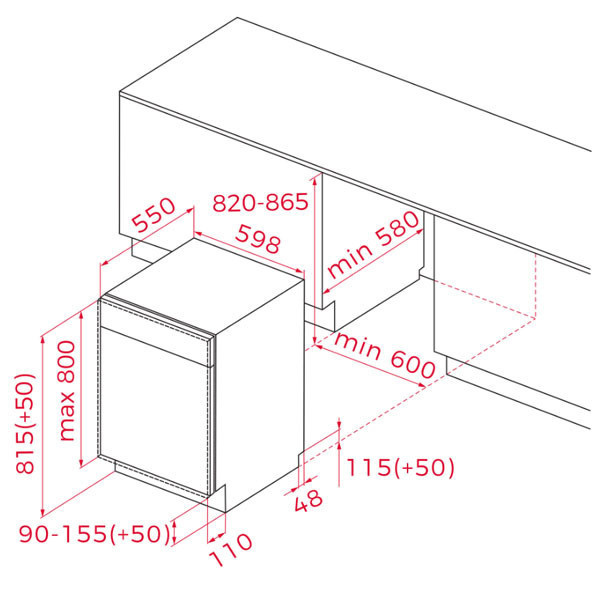 550
820-865
598
min 580
min 600
815(+50)
max 800
115(+50)
48
90-155(+50)
110