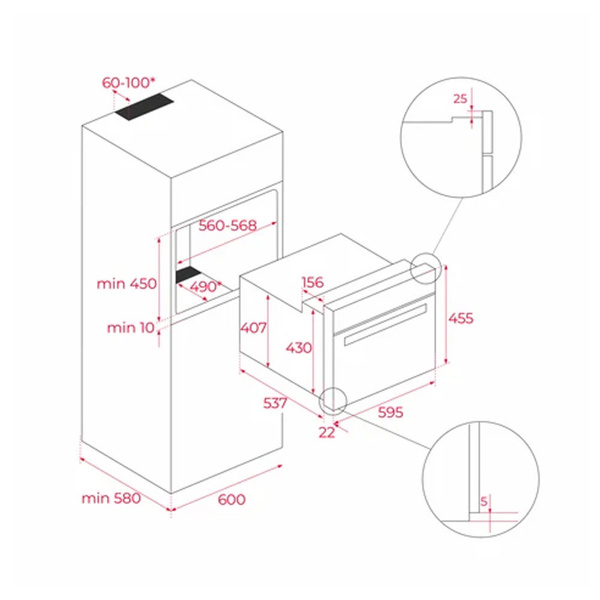 60-100*
25
560-568
min 450
490*
156
min 10
407
430
455
537
595
22
min 580
600
5