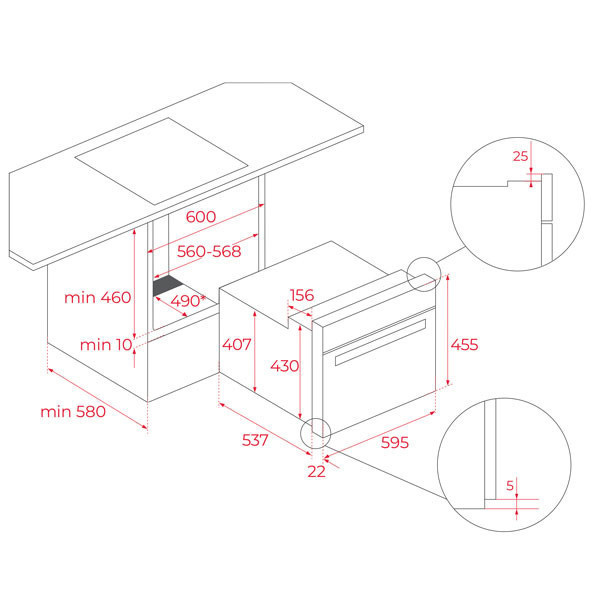 600
560-568
min 460
490*
min 10
min 580
156
407
430
455
537
595
22
25
5