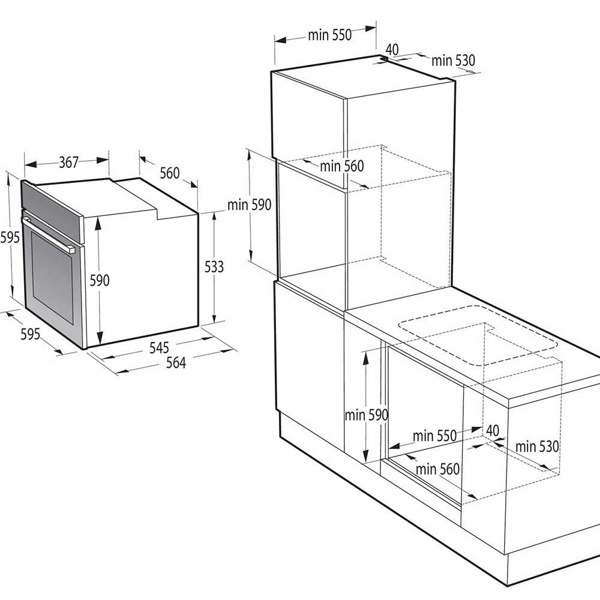 367
560
595
590
533
595
545
564

min 550
40
min 530
min 560
min 590

min 590
min 550
40
min 530
min 560