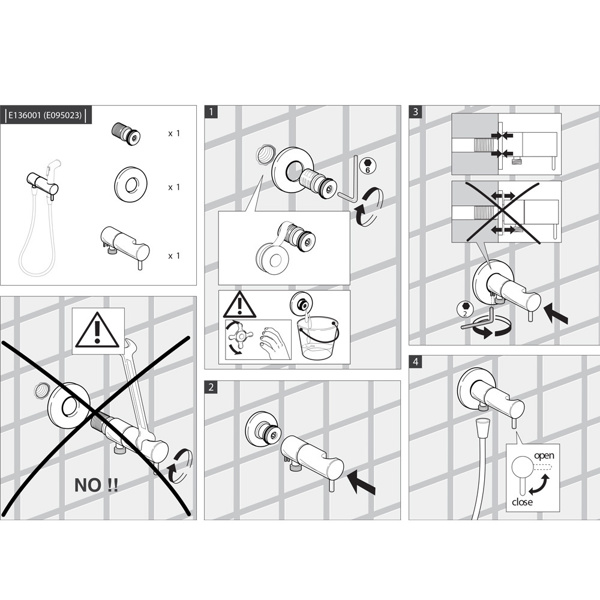 E136001 (E095023)

x 1

x 1

x 1

NO !!

1

6

2

3

2

4

open

close